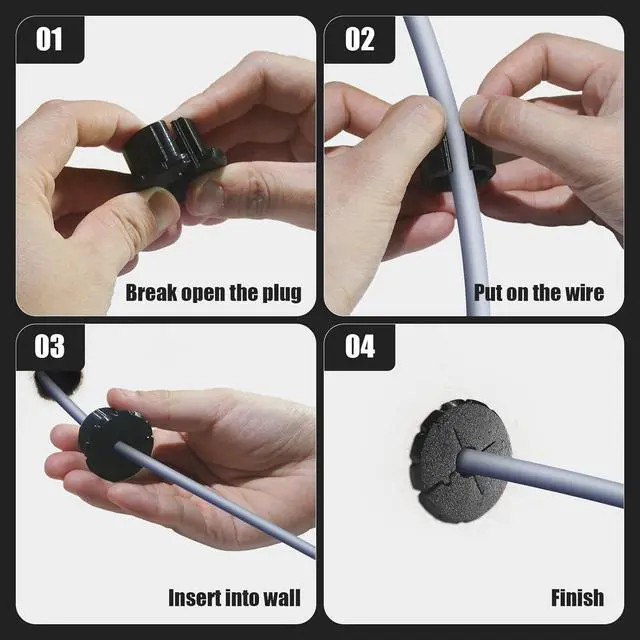 01

Break open the plug

02

Put on the wire

03

Insert into wall

04

Finish