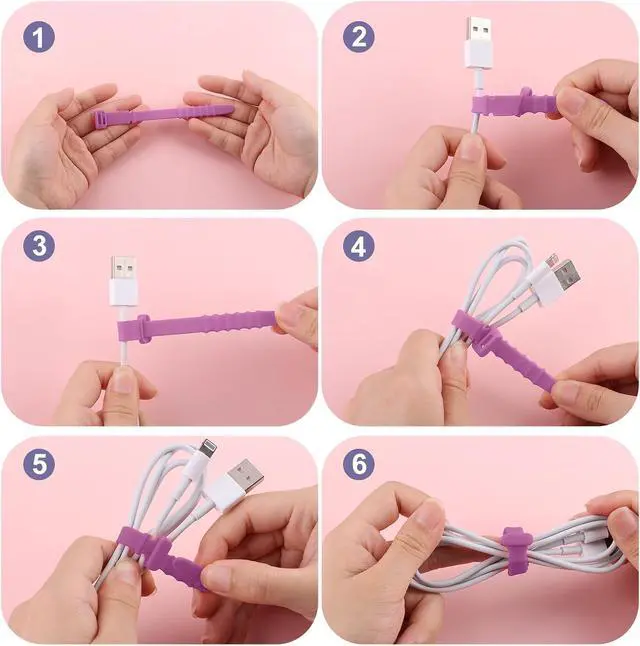 1

2

3

4

5

6