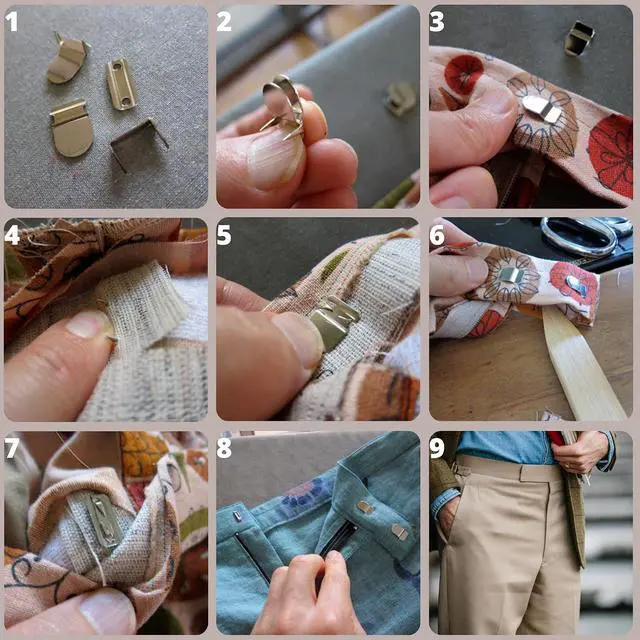 1
2
3
4
5
6
7
8
9