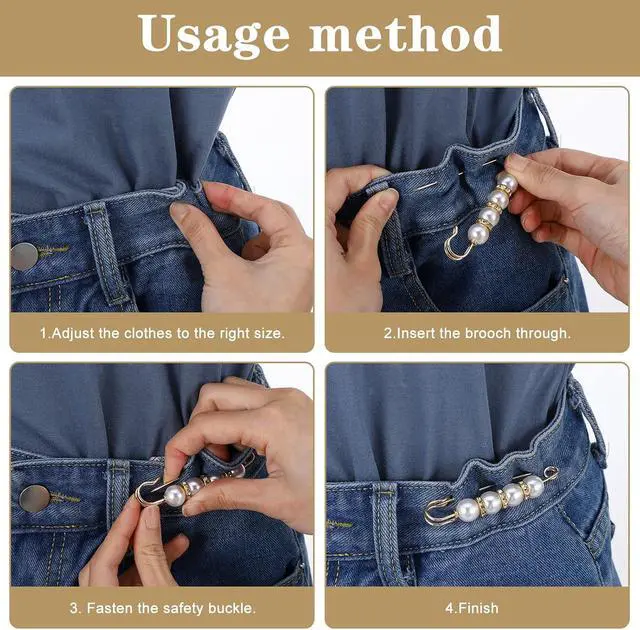 Usage method

1.Adjust the clothes to the right size.

2.Insert the brooch through.

3. Fasten the safety buckle.

4.Finish