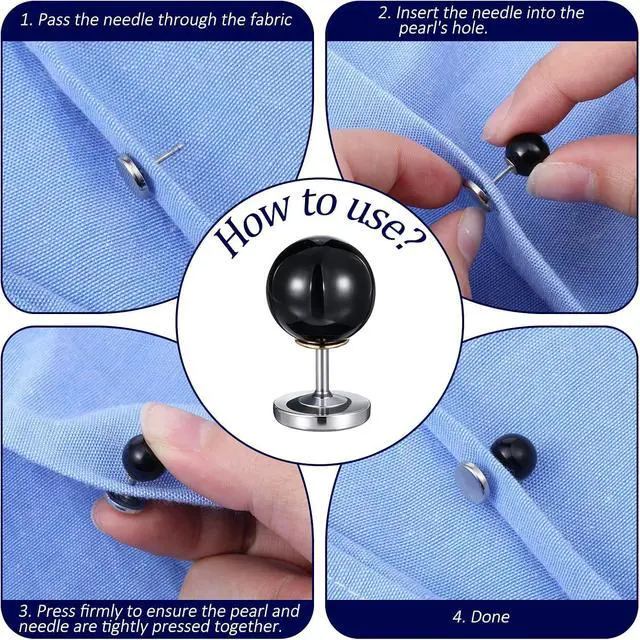 1. Pass the needle through the fabric

2. Insert the needle into the pearl's hole.

How to use?

3. Press firmly to ensure the pearl and needle are tightly pressed together.

4. Done