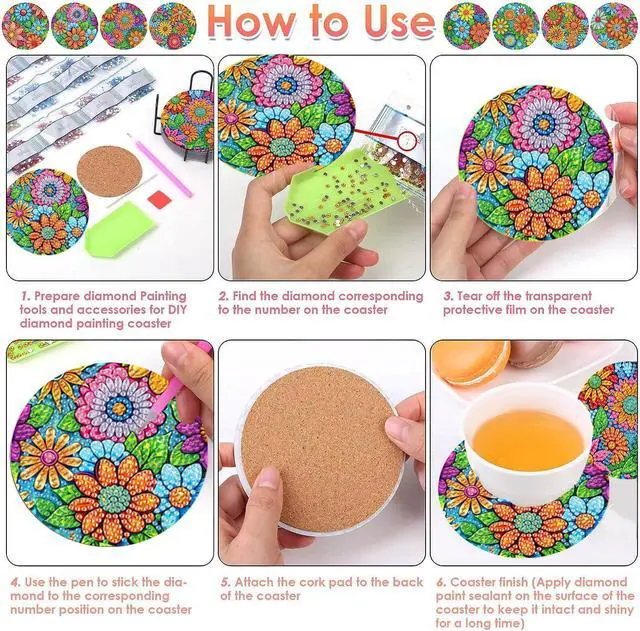 How to Use

1. Prepare diamond Painting tools and accessories for DIY diamond painting coaster

2. Find the diamond corresponding to the number on the coaster

3. Tear off the transparent protective film on the coaster

4. Use the pen to stick the diamond to the corresponding number position on the coaster

5. Attach the cork pad to the back of the coaster

6. Coaster finish (Apply diamond paint sealant on the surface of the coaster to keep it intact and shiny for a long time)