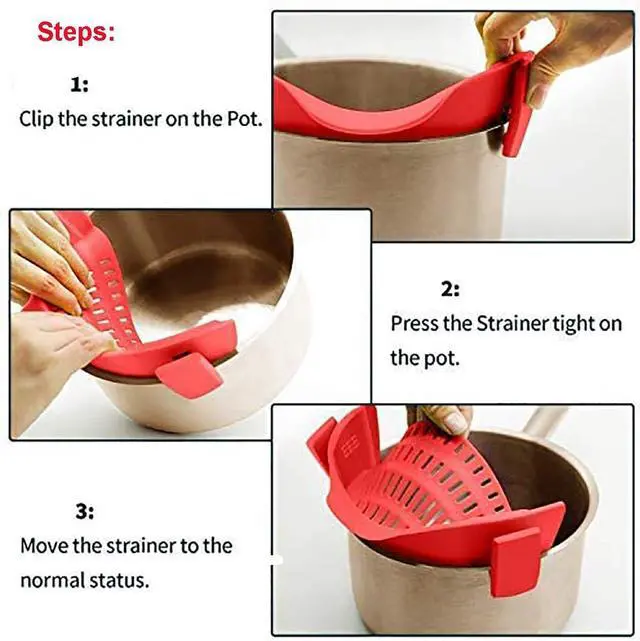 Steps:

1:
Clip the strainer on the Pot.

2:
Press the Strainer tight on the pot.

3:
Move the strainer to the normal status.