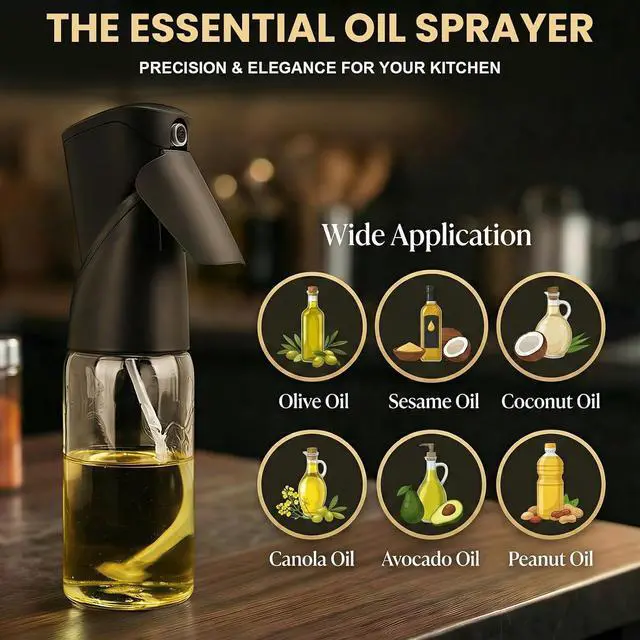 THE ESSENTIAL OIL SPRAYER

PRECISION & ELEGANCE FOR YOUR KITCHEN

Wide Application

Olive Oil

Sesame Oil

Coconut Oil

Canola Oil

Avocado Oil

Peanut Oil