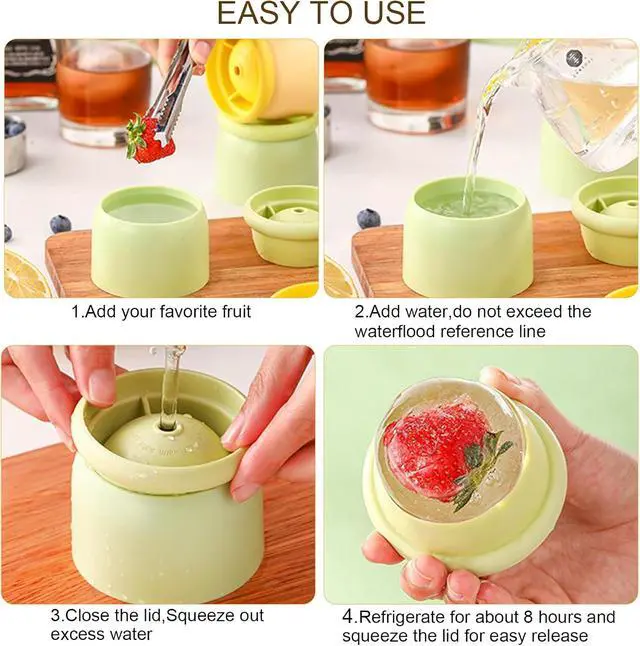 EASY TO USE

1.Add your favorite fruit

2.Add water,do not exceed the waterflood reference line

3.Close the lid,Squeeze out excess water

4.Refrigerate for about 8 hours and squeeze the lid for easy release