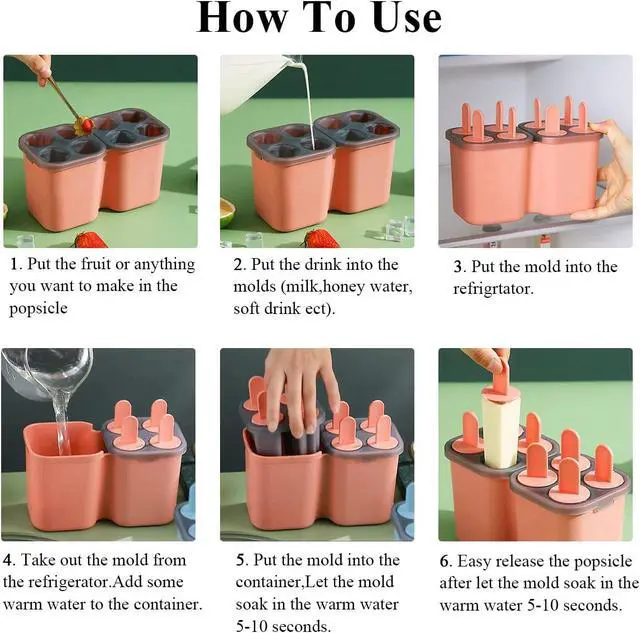 How To Use

1. Put the fruit or anything you want to make in the popsicle

2. Put the drink into the molds (milk,honey water, soft drink ect).

3. Put the mold into the refrigrtator.

4. Take out the mold from the refrigerator.Add some warm water to the container.

5. Put the mold into the container,Let the mold soak in the warm water 5-10 seconds.

6. Easy release the popsicle after let the mold soak in the warm water 5-10 seconds.