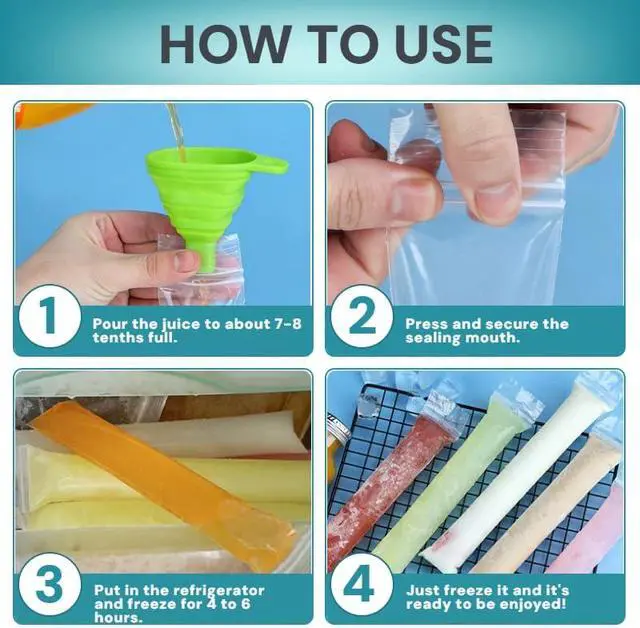 HOW TO USE

1
Pour the juice to about 7-8 tenths full.

2
Press and secure the sealing mouth.

3
Put in the refrigerator and freeze for 4 to 6 hours.

4
Just freeze it and it's ready to be enjoyed!