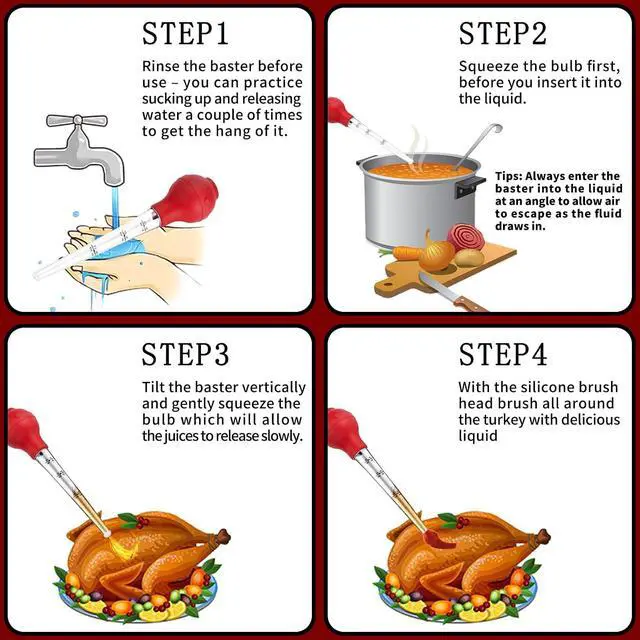 STEP1

Rinse the baster before use – you can practice sucking up and releasing water a couple of times to get the hang of it.

STEP2

Squeeze the bulb first, before you insert it into the liquid.

Tips: Always enter the baster into the liquid at an angle to allow air to escape as the fluid draws in.

STEP3

Tilt the baster vertically and gently squeeze the bulb which will allow the juices to release slowly.

STEP4

With the silicone brush head brush all around the turkey with delicious liquid