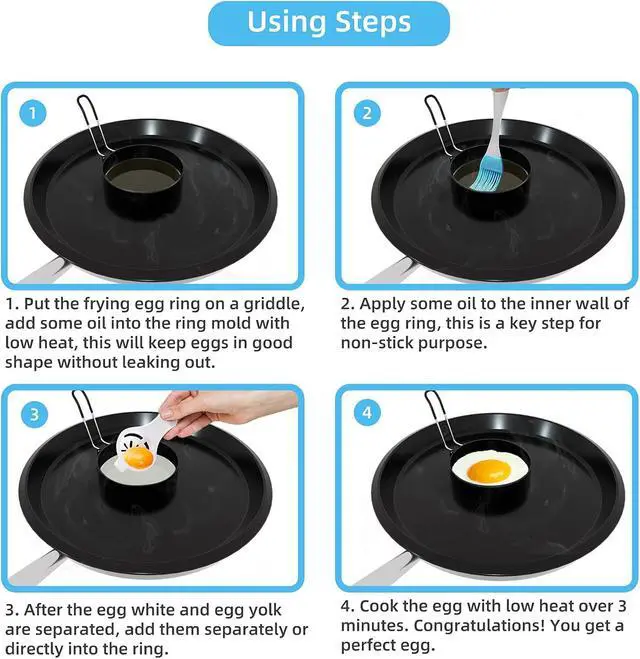 Using Steps

1

1. Put the frying egg ring on a griddle, add some oil into the ring mold with low heat, this will keep eggs in good shape without leaking out.

2

2. Apply some oil to the inner wall of the egg ring, this is a key step for non-stick purpose.

3

3. After the egg white and egg yolk are separated, add them separately or directly into the ring.

4

4. Cook the egg with low heat over 3 minutes. Congratulations! You get a perfect egg.