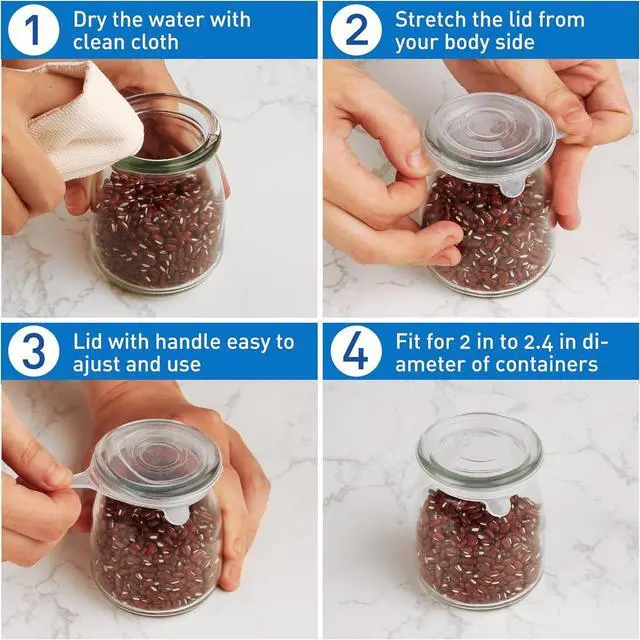 1 Dry the water with clean cloth

2 Stretch the lid from your body side

3 Lid with handle easy to ajust and use

4 Fit for 2 in to 2.4 in diameter of containers