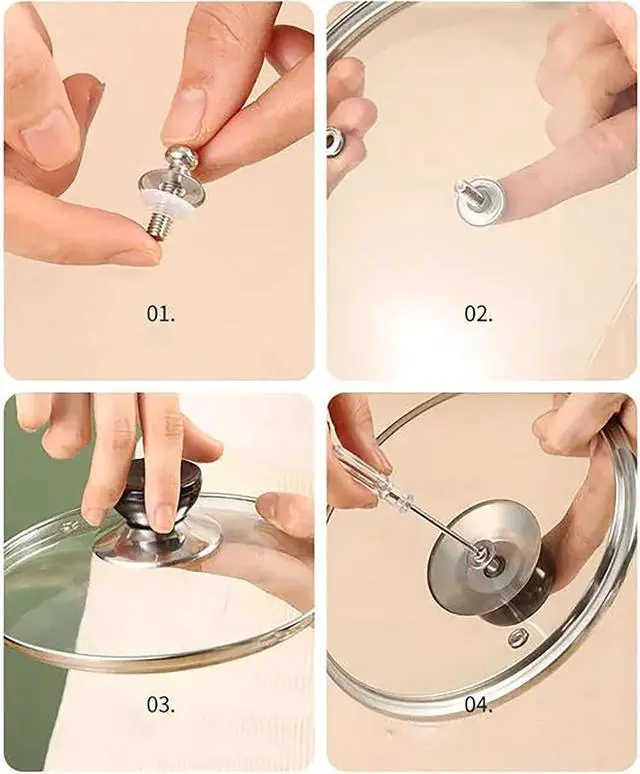 01.

02.

03.

04.