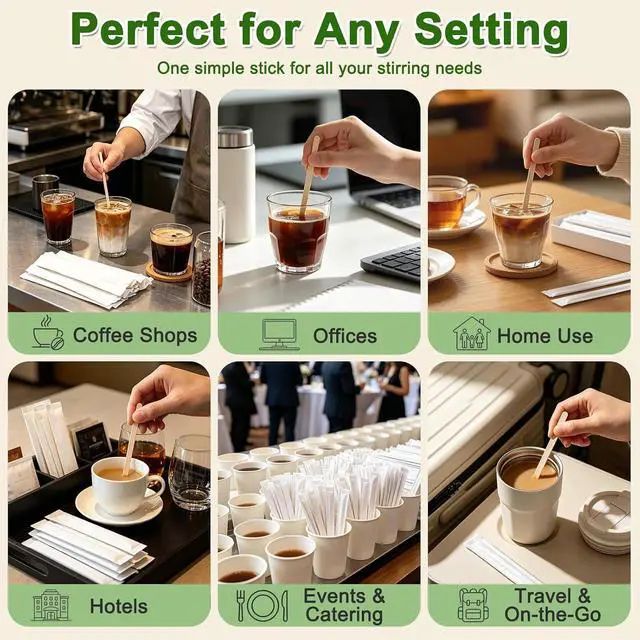 Perfect for Any Setting

One simple stick for all your stirring needs

Coffee Shops

Offices

Home Use

Hotels

Events & Catering

Travel & On-the-Go