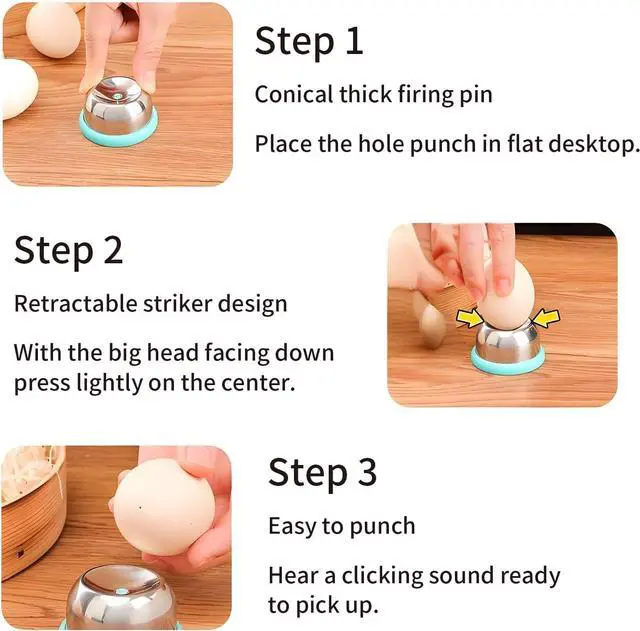 Step 1

Conical thick firing pin

Place the hole punch in flat desktop.

Step 2

Retractable striker design

With the big head facing down press lightly on the center.

Step 3

Easy to punch

Hear a clicking sound ready to pick up.