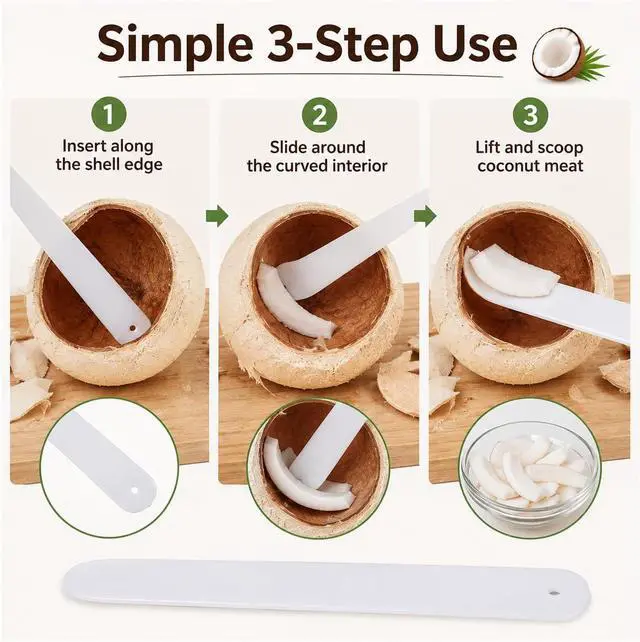 Simple 3-Step Use

1
Insert along the shell edge

2
Slide around the curved interior

3
Lift and scoop coconut meat