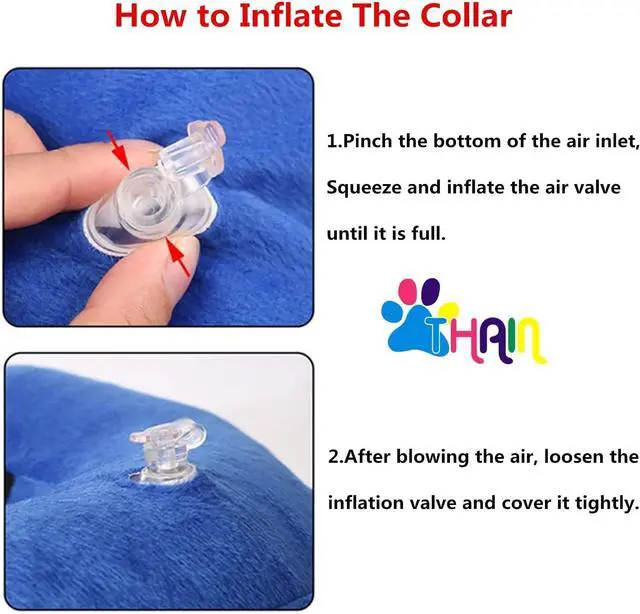 How to Inflate The Collar

1.Pinch the bottom of the air inlet, Squeeze and inflate the air valve until it is full.

THAIN

2.After blowing the air, loosen the inflation valve and cover it tightly.