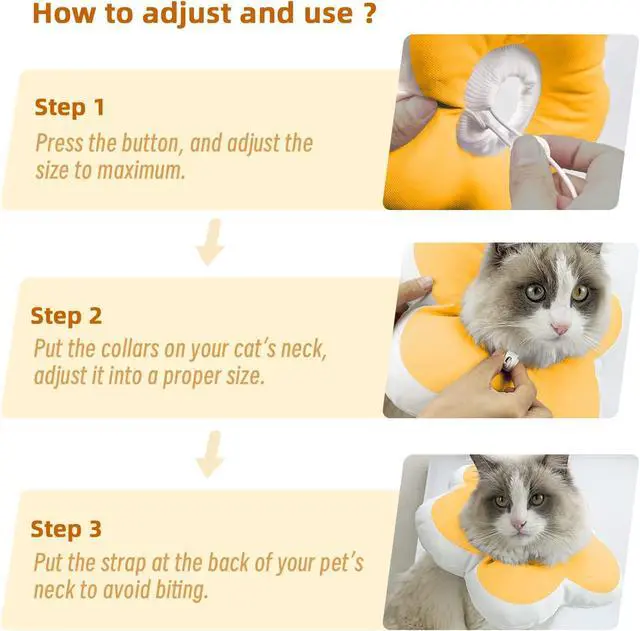 How to adjust and use ?

Step 1
Press the button, and adjust the size to maximum.

Step 2
Put the collars on your cat's neck, adjust it into a proper size.

Step 3
Put the strap at the back of your pet's neck to avoid biting.