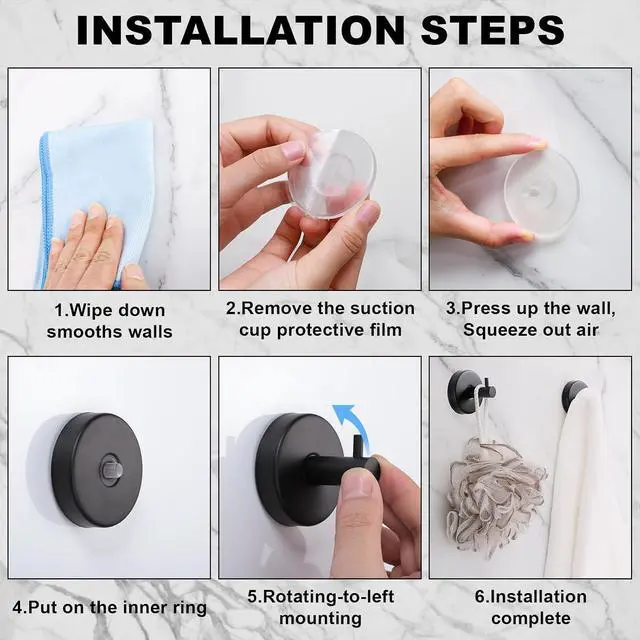 INSTALLATION STEPS

1.Wipe down smooths walls

2.Remove the suction cup protective film

3.Press up the wall, Squeeze out air

4.Put on the inner ring

5.Rotating-to-left mounting

6.Installation complete