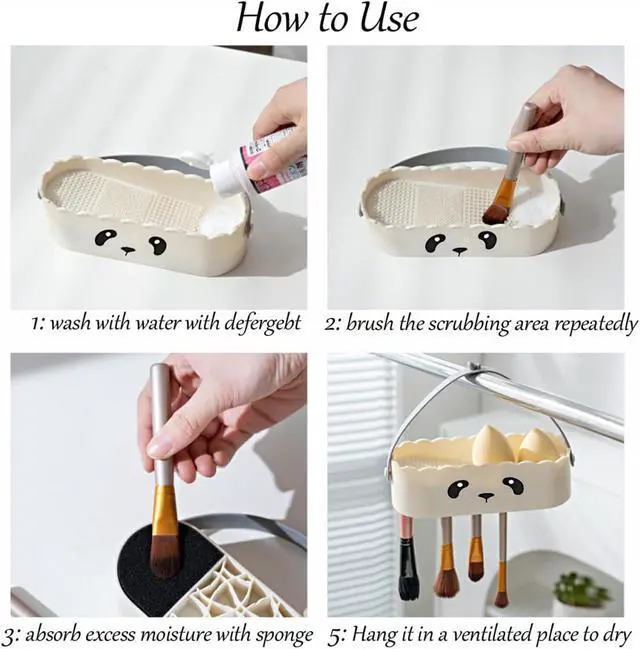 How to Use

1: wash with water with defergebt

2: brush the scrubbing area repeatedly

3: absorb excess moisture with sponge

5: Hang it in a ventilated place to dry