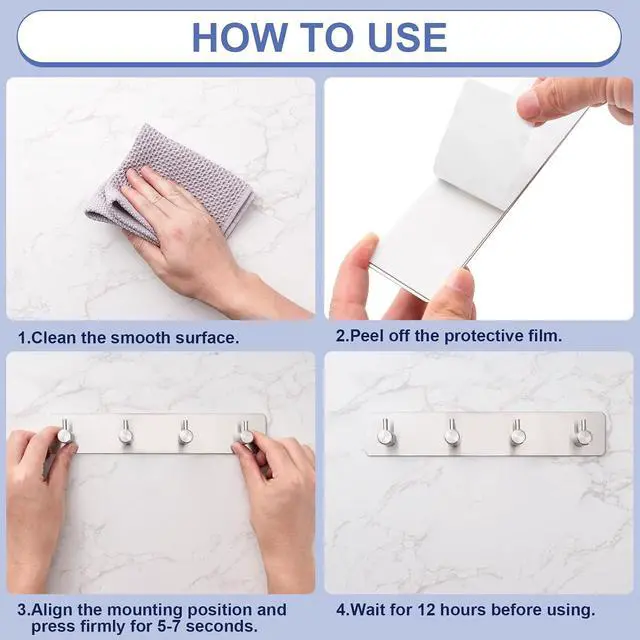 HOW TO USE

1.Clean the smooth surface.

2.Peel off the protective film.

3.Align the mounting position and press firmly for 5-7 seconds.

4.Wait for 12 hours before using.