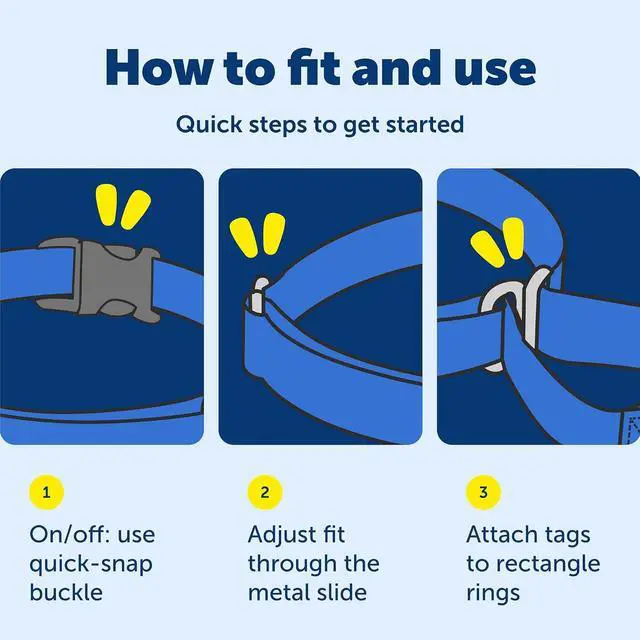 How to fit and use

Quick steps to get started

1

On/off: use quick-snap buckle

2

Adjust fit through the metal slide

3

Attach tags to rectangle rings