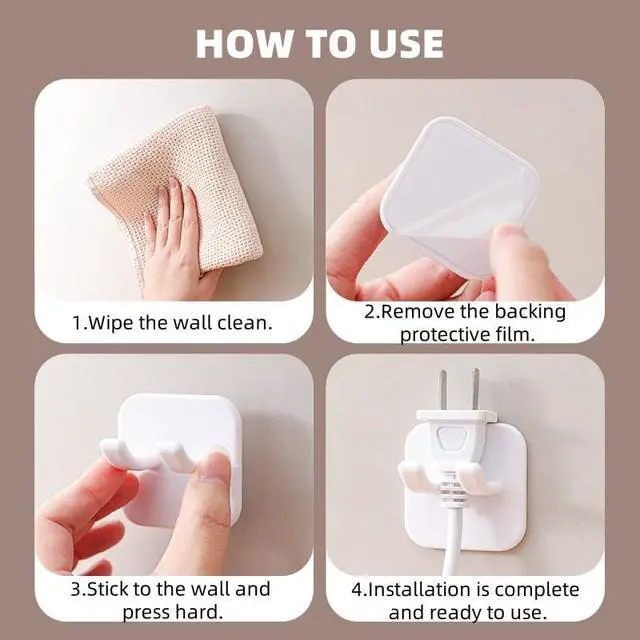 HOW TO USE

1.Wipe the wall clean.

2.Remove the backing protective film.

3.Stick to the wall and press hard.

4.Installation is complete and ready to use.