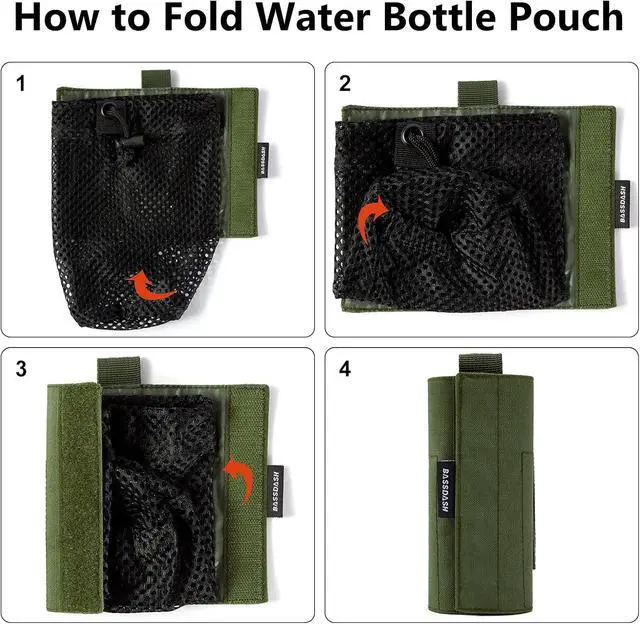 How to Fold Water Bottle Pouch

1

BASSDASH

2

BASSDASH

3

BASSDASH

4

BASSDASH