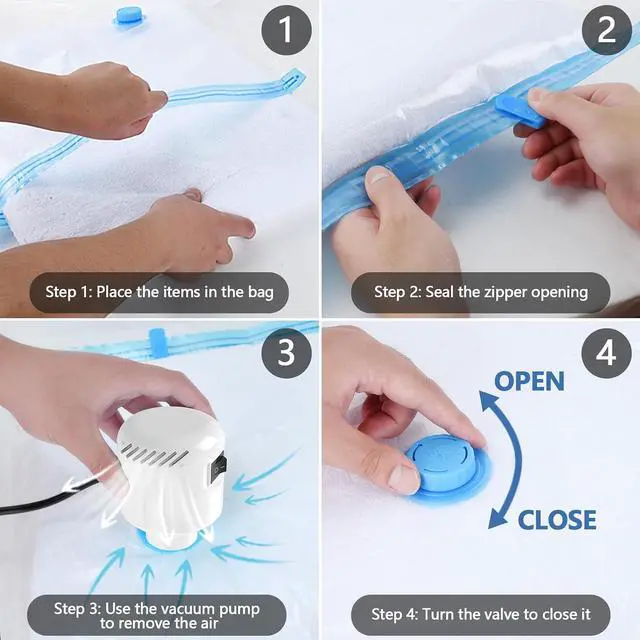 1

Step 1: Place the items in the bag

2

Step 2: Seal the zipper opening

3

Step 3: Use the vacuum pump to remove the air

4

OPEN

CLOSE

Step 4: Turn the valve to close it