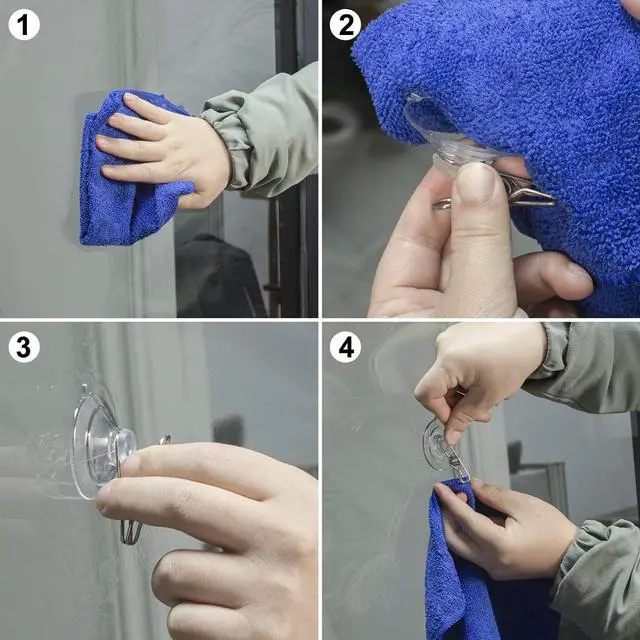 1

2

3

4