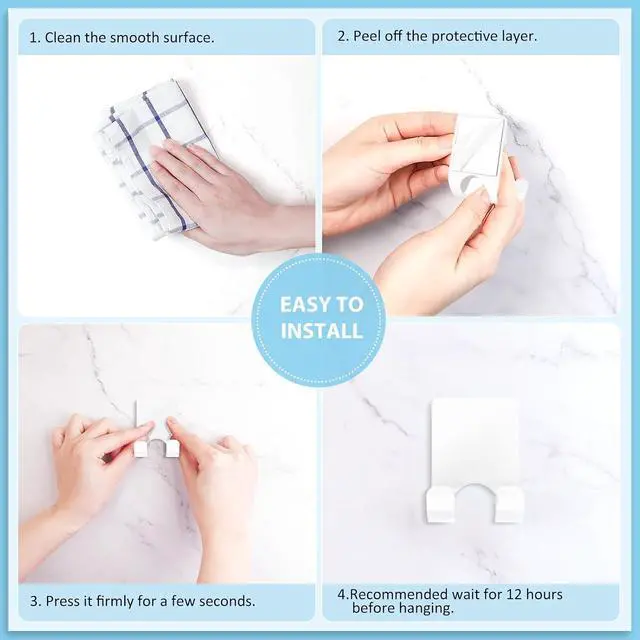 1. Clean the smooth surface.

2. Peel off the protective layer.

EASY TO INSTALL

3. Press it firmly for a few seconds.

4.Recommended wait for 12 hours before hanging.