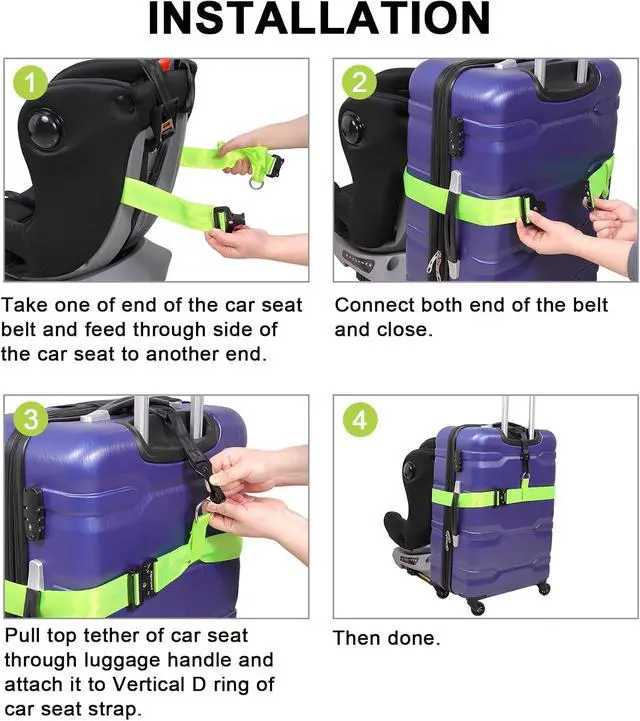 INSTALLATION

1

Take one of end of the car seat belt and feed through side of the car seat to another end.

2

Connect both end of the belt and close.

3

Pull top tether of car seat through luggage handle and attach it to Vertical D ring of car seat strap.

4

Then done.