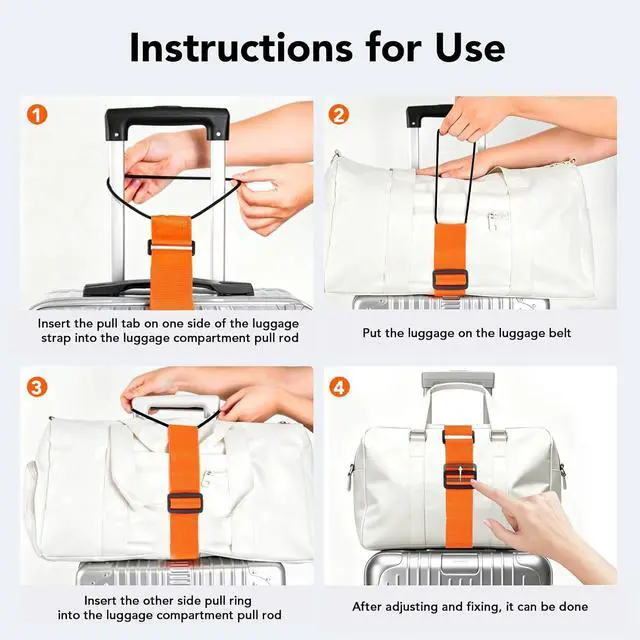 Instructions for Use

1

Insert the pull tab on one side of the luggage strap into the luggage compartment pull rod

2

Put the luggage on the luggage belt

3

Insert the other side pull ring into the luggage compartment pull rod

4

After adjusting and fixing, it can be done