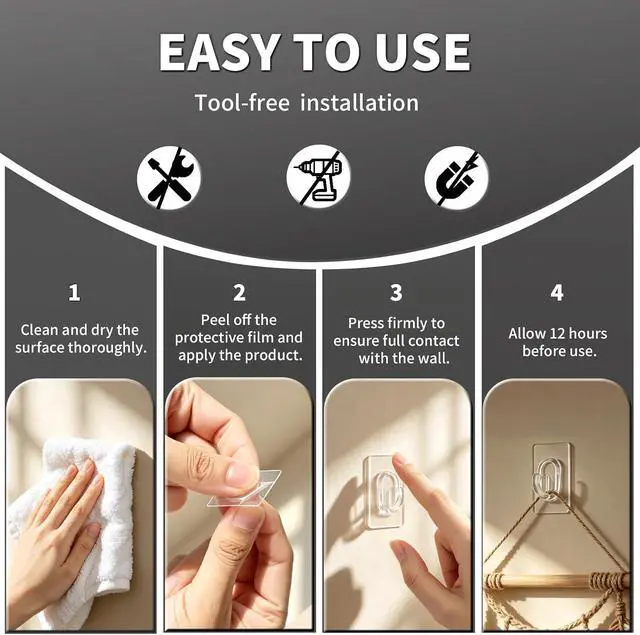 EASY TO USE

Tool-free installation

1

Clean and dry the surface thoroughly.

2

Peel off the protective film and apply the product.

3

Press firmly to ensure full contact with the wall.

4

Allow 12 hours before use.