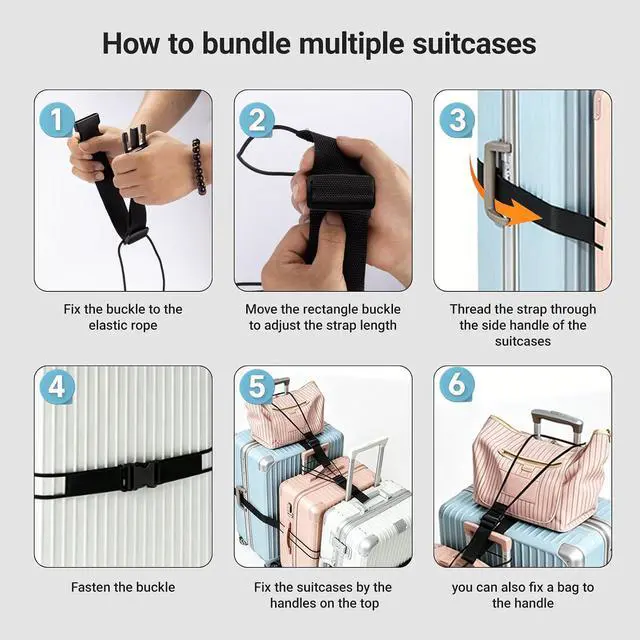 How to bundle multiple suitcases

1
Fix the buckle to the elastic rope

2
Move the rectangle buckle to adjust the strap length

3
Thread the strap through the side handle of the suitcases

4
Fasten the buckle

5
Fix the suitcases by the handles on the top

6
you can also fix a bag to the handle