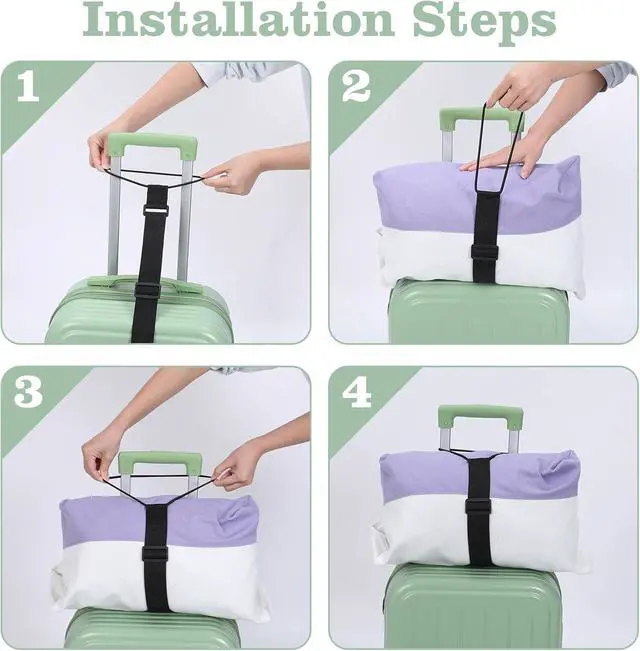 Installation Steps

1

2

3

4