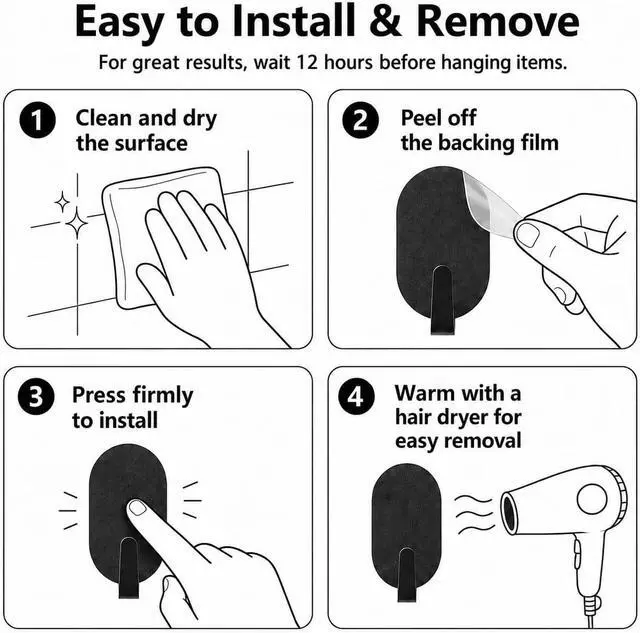 Easy to Install & Remove

For great results, wait 12 hours before hanging items.

1 Clean and dry the surface

2 Peel off the backing film

3 Press firmly to install

4 Warm with a hair dryer for easy removal