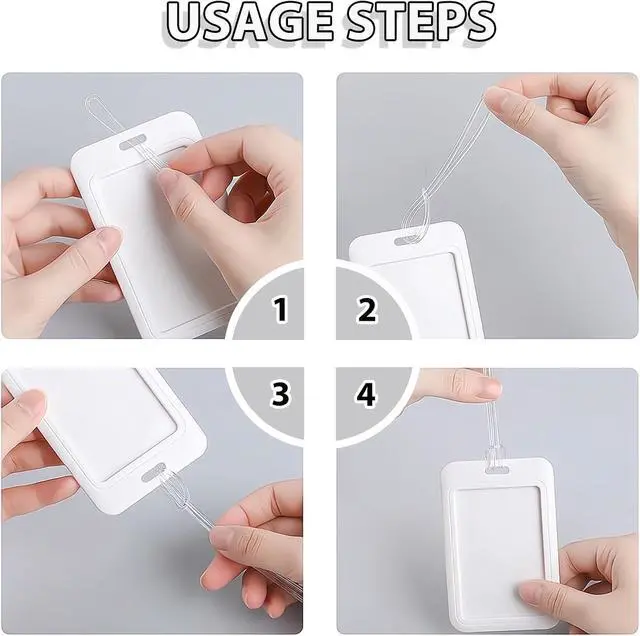 USAGE STEPS

1

2

3

4