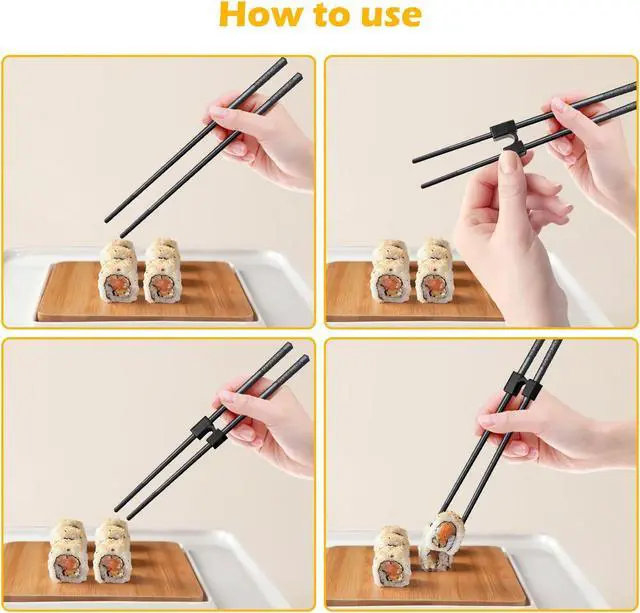 How to use