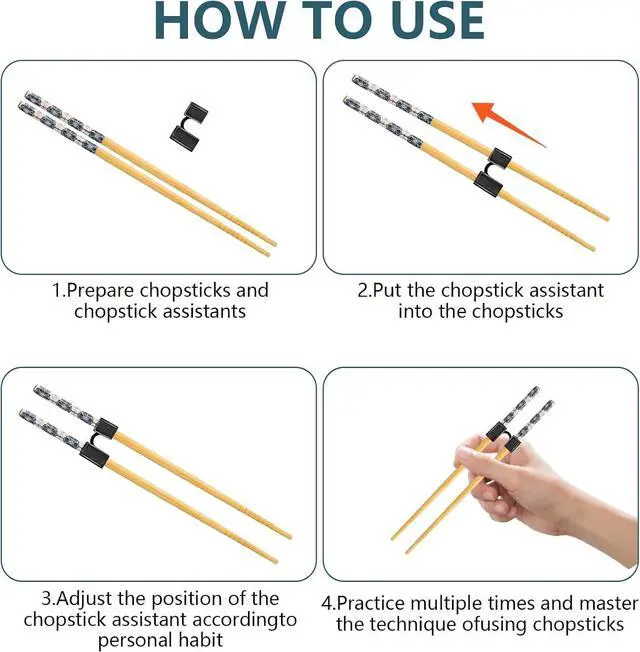 HOW TO USE

1.Prepare chopsticks and chopstick assistants

2.Put the chopstick assistant into the chopsticks

3.Adjust the position of the chopstick assistant accordingto personal habit

4.Practice multiple times and master the technique ofusing chopsticks