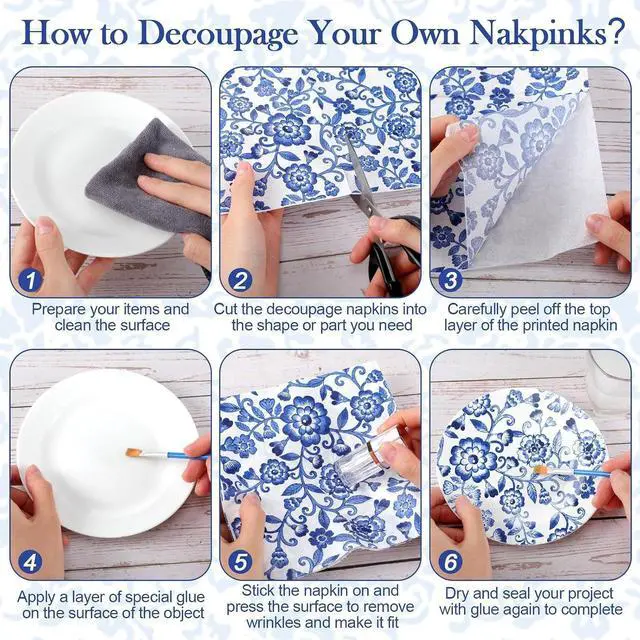 How to Decoupage Your Own Nakpinks?

1
Prepare your items and clean the surface

2
Cut the decoupage napkins into the shape or part you need

3
Carefully peel off the top layer of the printed napkin

4
Apply a layer of special glue on the surface of the object

5
Stick the napkin on and press the surface to remove wrinkles and make it fit

6
Dry and seal your project with glue again to complete