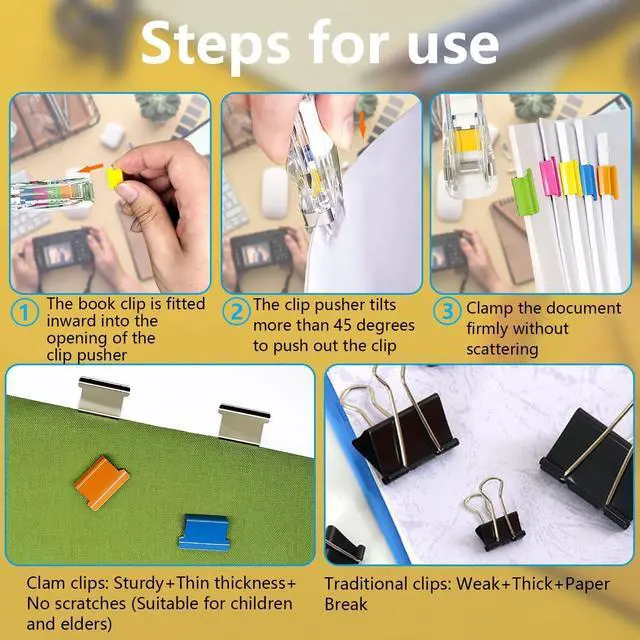 Steps for use

1 The book clip is fitted inward into the opening of the clip pusher

2 The clip pusher tilts more than 45 degrees to push out the clip

3 Clamp the document firmly without scattering

Clam clips: Sturdy+Thin thickness+ No scratches (Suitable for children and elders)

Traditional clips: Weak+Thick+Paper Break