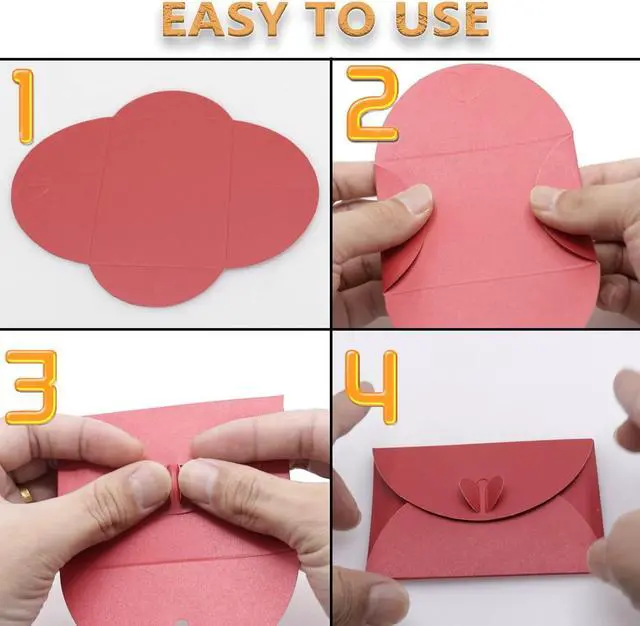 EASY TO USE

1

2

3

4