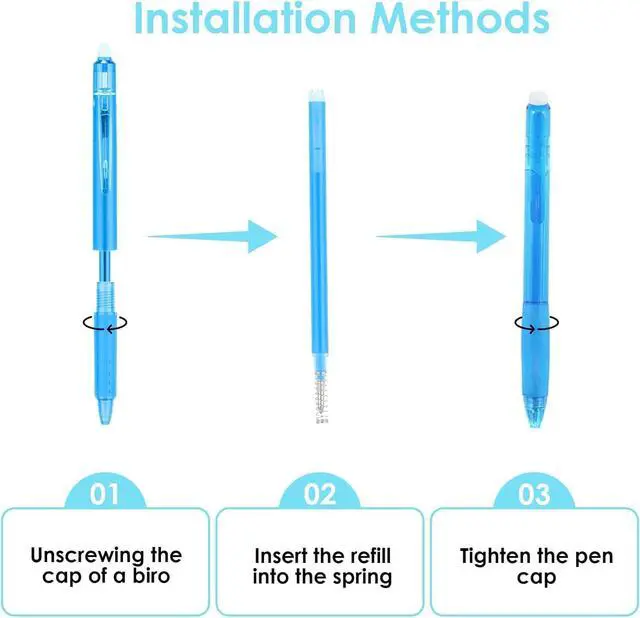 Installation Methods

01

Unscrewing the cap of a biro

02

Insert the refill into the spring

03

Tighten the pen cap