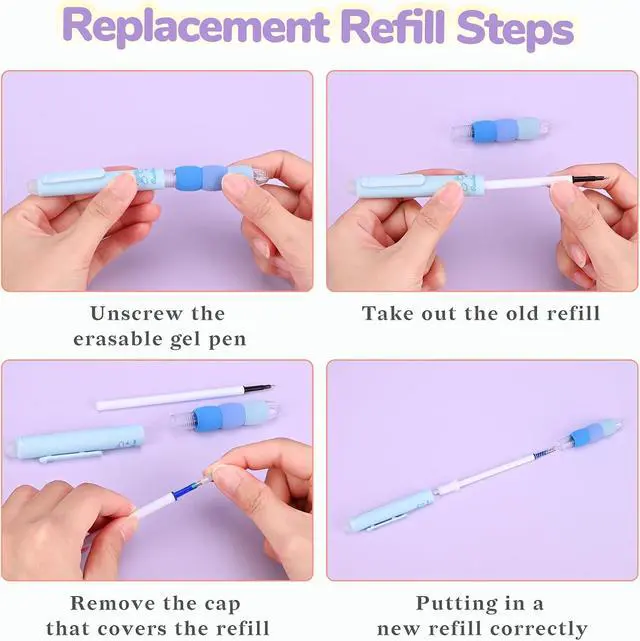 Replacement Refill Steps

Unscrew the erasable gel pen

Take out the old refill

Remove the cap that covers the refill

Putting in a new refill correctly