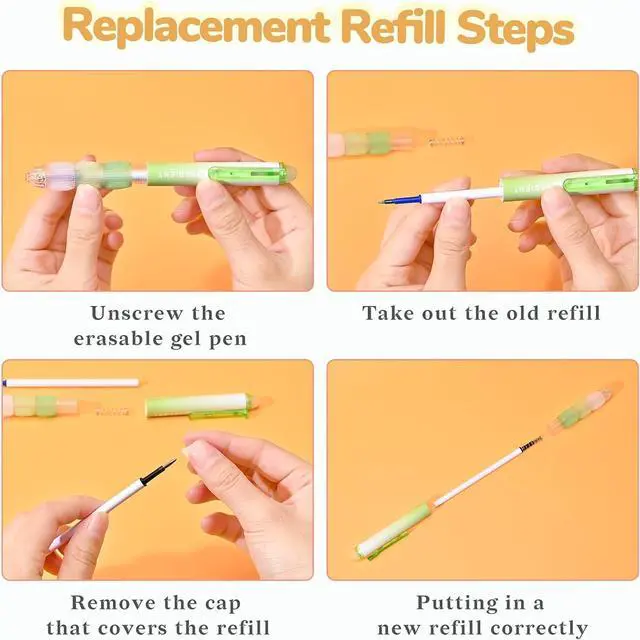 Replacement Refill Steps

Unscrew the erasable gel pen

Take out the old refill

Remove the cap that covers the refill

Putting in a new refill correctly