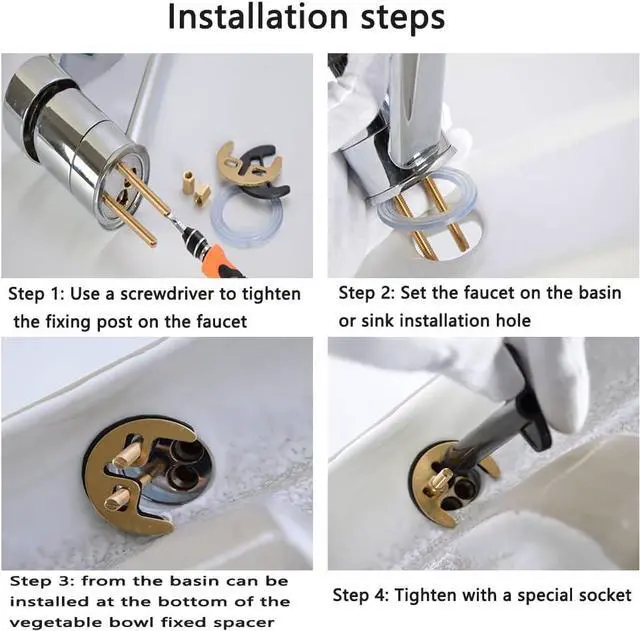 Installation steps

Step 1: Use a screwdriver to tighten the fixing post on the faucet

Step 2: Set the faucet on the basin or sink installation hole

Step 3: from the basin can be installed at the bottom of the vegetable bowl fixed spacer

Step 4: Tighten with a special socket