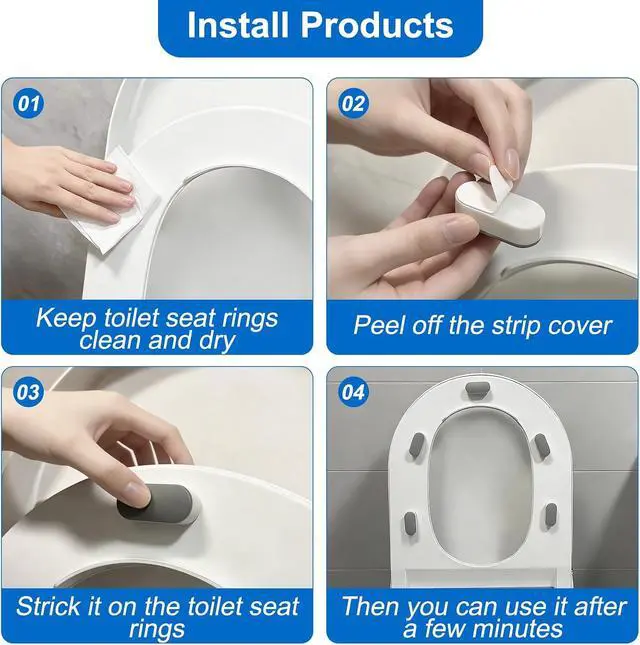 Install Products

01

Keep toilet seat rings clean and dry

02

Peel off the strip cover

03

Strick it on the toilet seat rings

04

Then you can use it after a few minutes