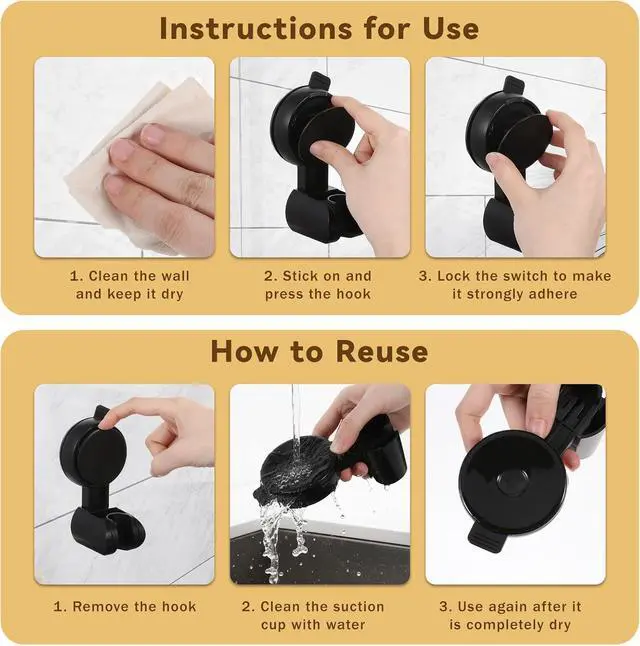 Instructions for Use

1. Clean the wall and keep it dry

2. Stick on and press the hook

3. Lock the switch to make it strongly adhere

How to Reuse

1. Remove the hook

2. Clean the suction cup with water

3. Use again after it is completely dry