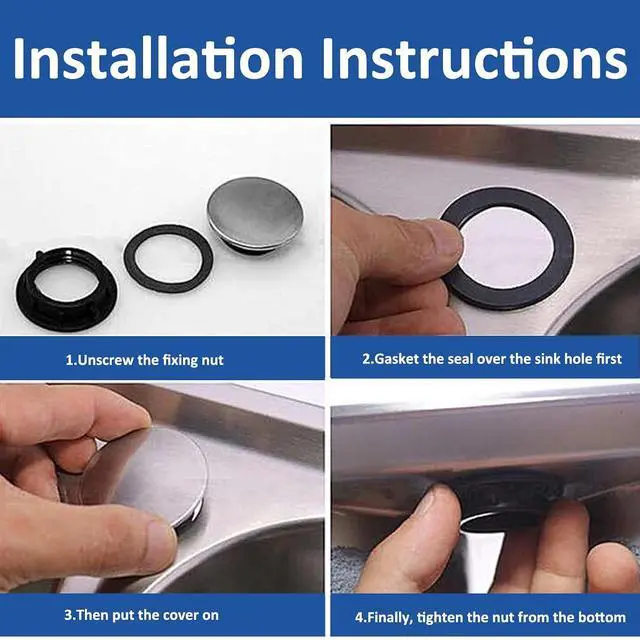 Installation Instructions

1.Unscrew the fixing nut

2.Gasket the seal over the sink hole first

3.Then put the cover on

4.Finally, tighten the nut from the bottom