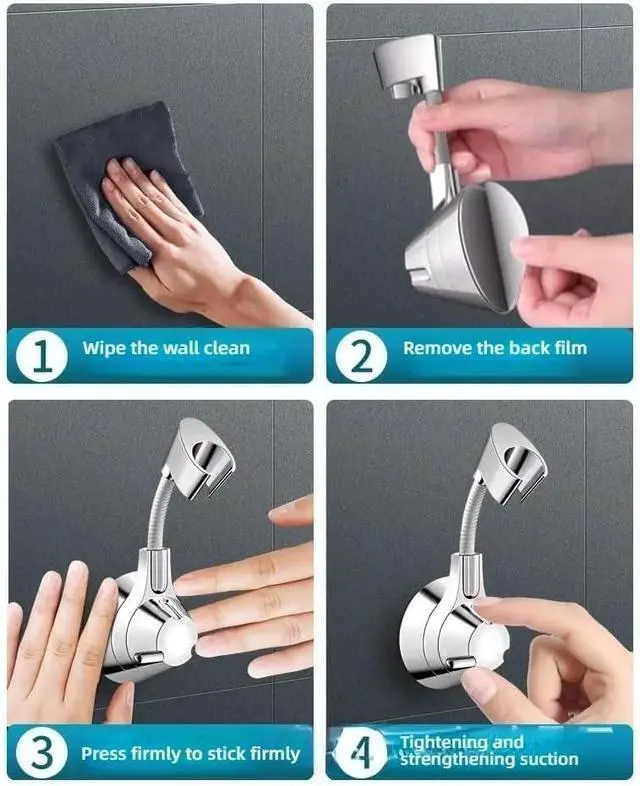 1 Wipe the wall clean

2 Remove the back film

3 Press firmly to stick firmly

4 Tightening and strengthening suction