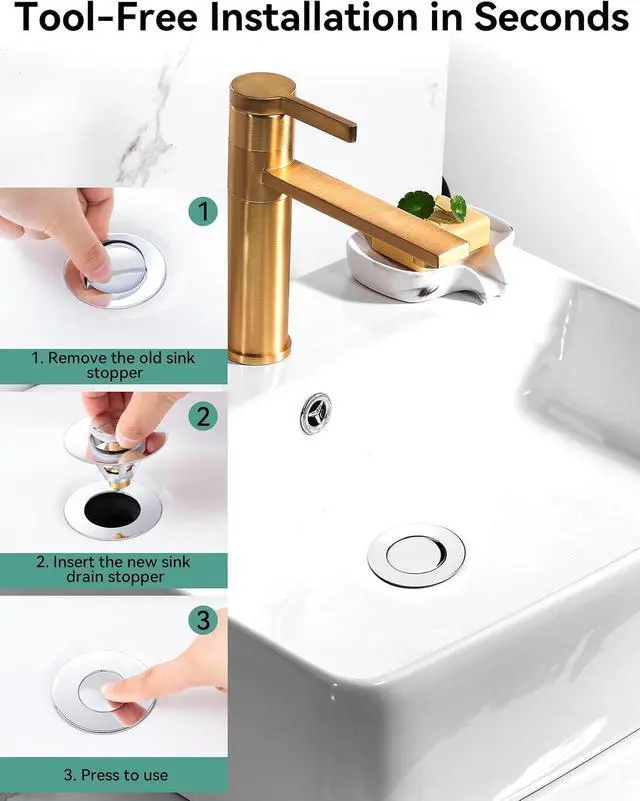 Tool-Free Installation in Seconds

1

1. Remove the old sink stopper

2

2. Insert the new sink drain stopper

3

3. Press to use